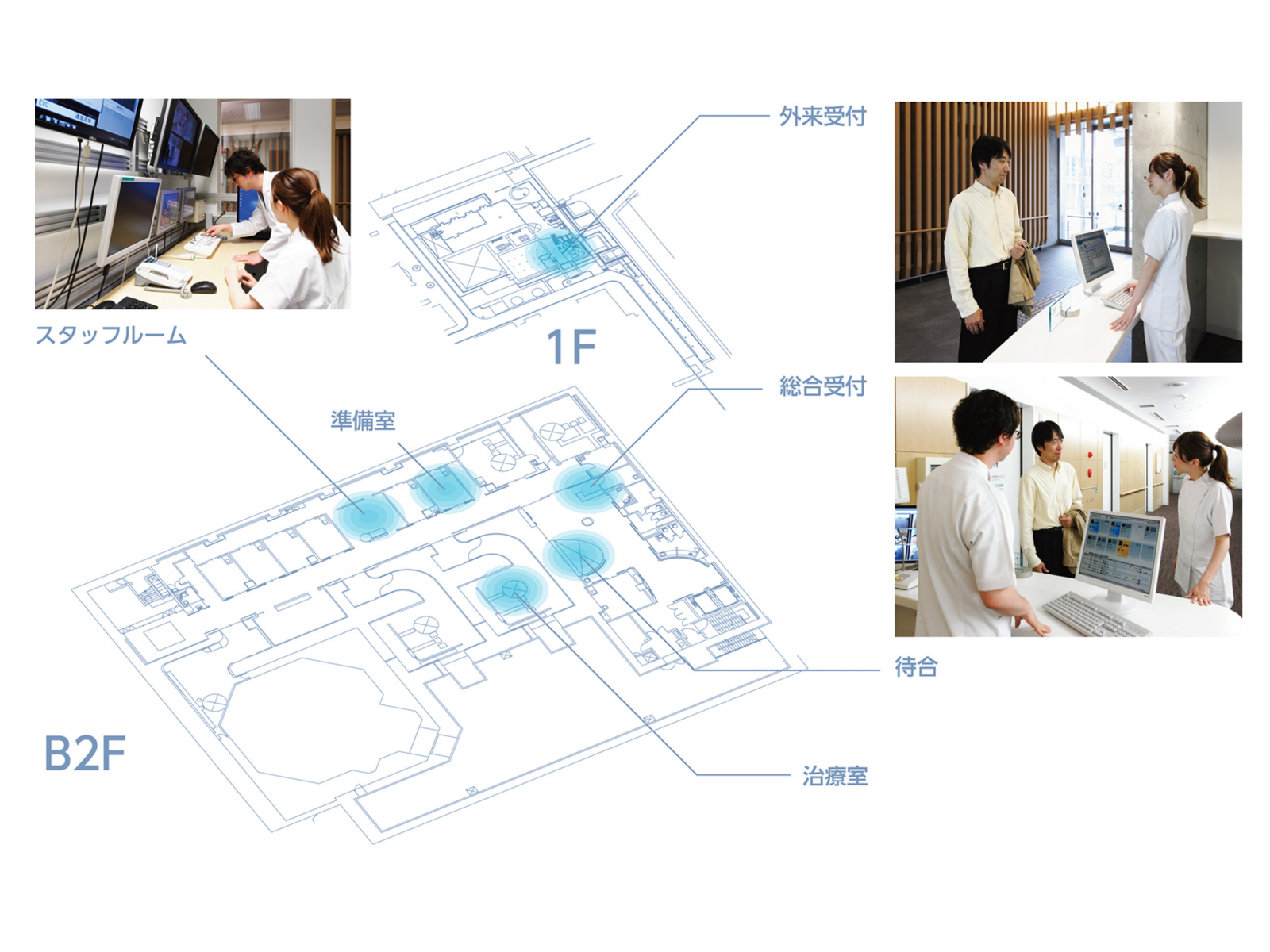 外来受付

スタッフルーム

1F

総合受付

準備室

待合

B2F

治療室