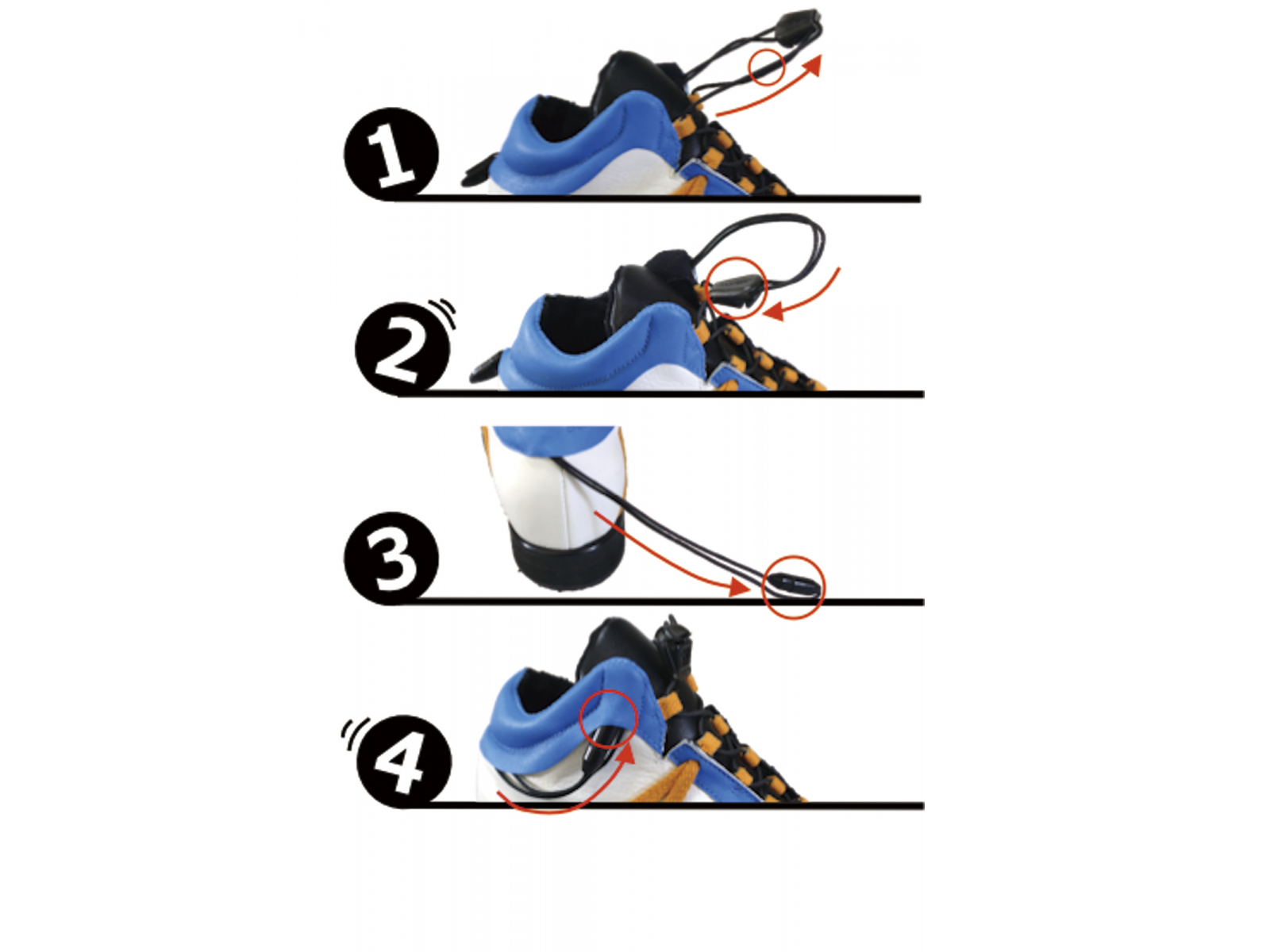 1

2

3

4